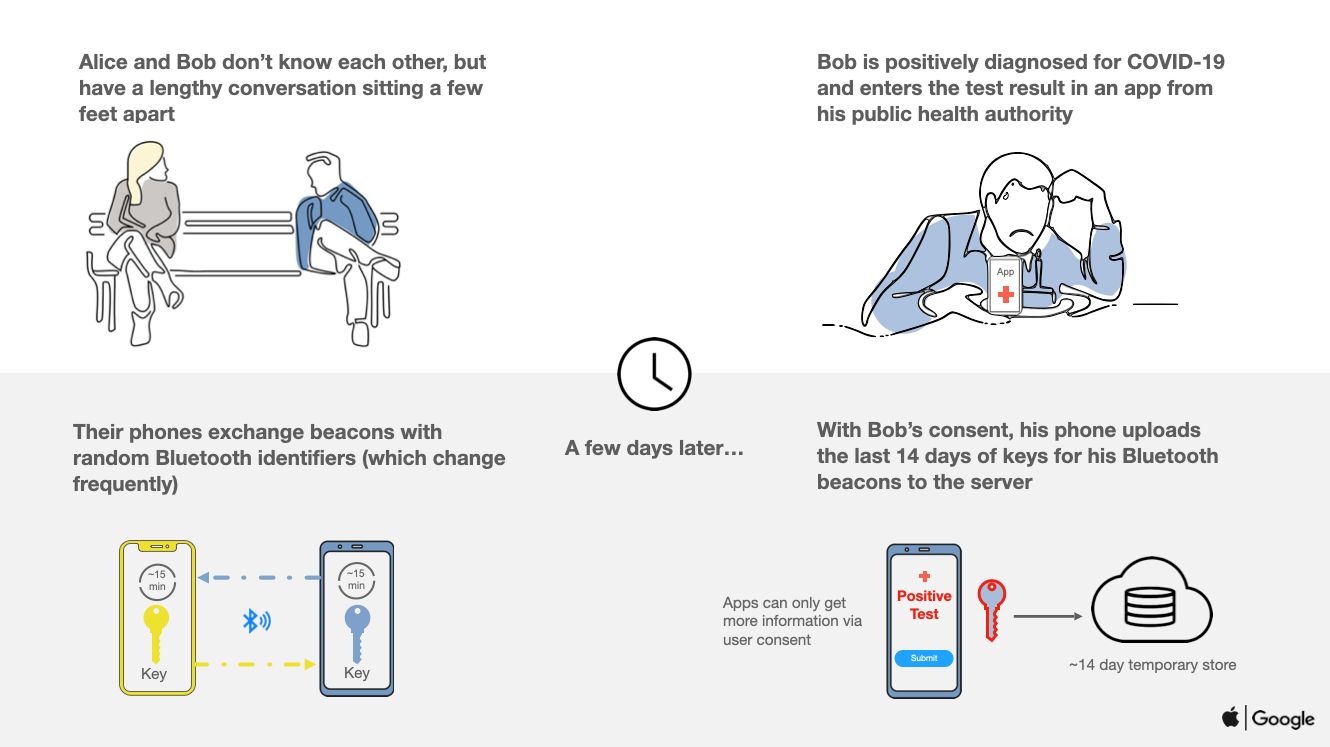 Alice and Bob don't know each other, but have a lengthy conversation sitting a few feet apart

Bob is positively diagnosed for COVID-19 and enters the test result in an app from his public health authority

App

Their phones exchange beacons with random Bluetooth identifiers (which change frequently)

A few days later…

With Bob's consent, his phone uploads the last 14 days of keys for his Bluetooth beacons to the server

~15 min

Key

~15 min

Key

Apps can only get more information via user consent

Positive Test

Submit

~14 day temporary store

Google