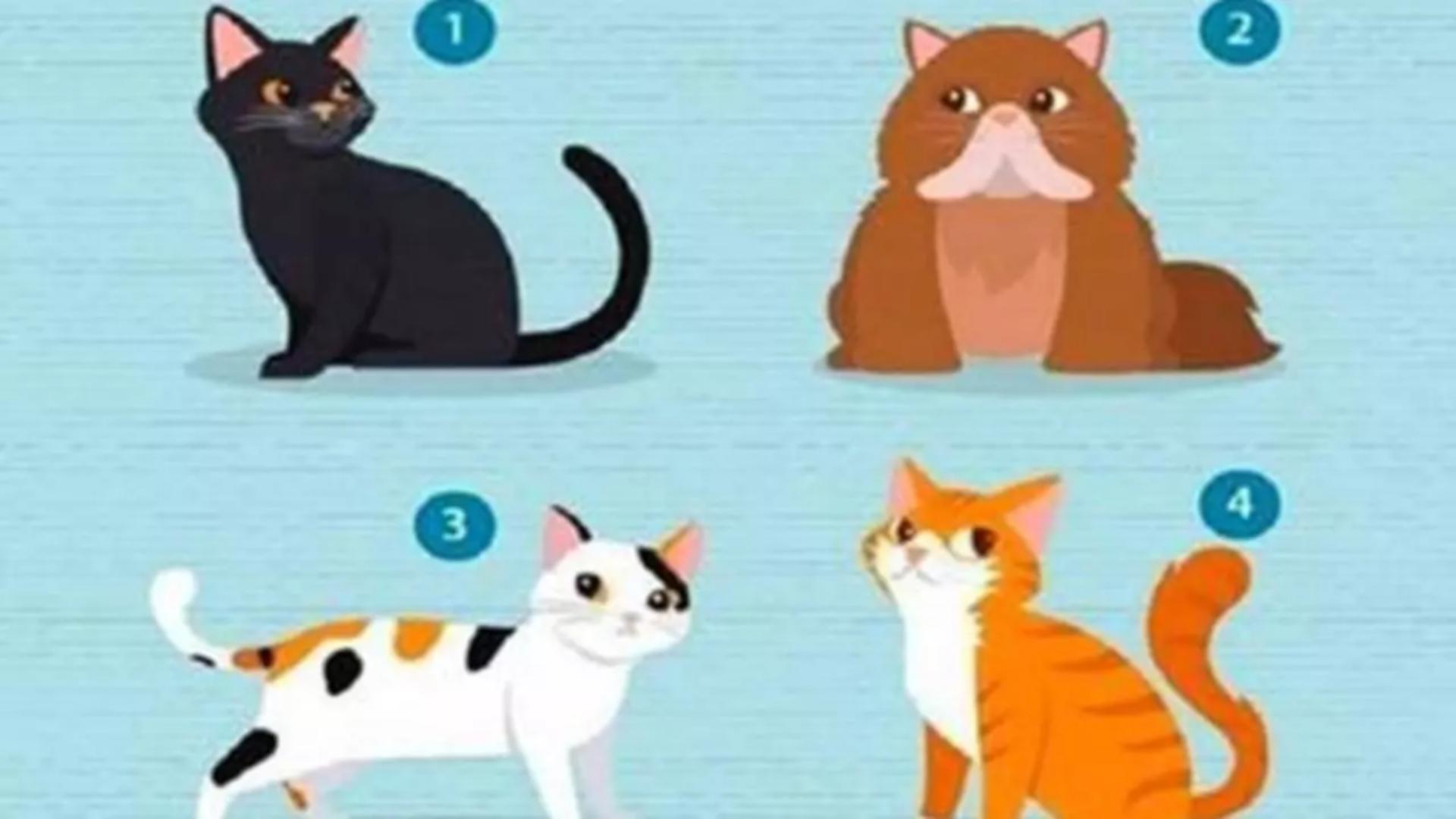 1

2

3

4